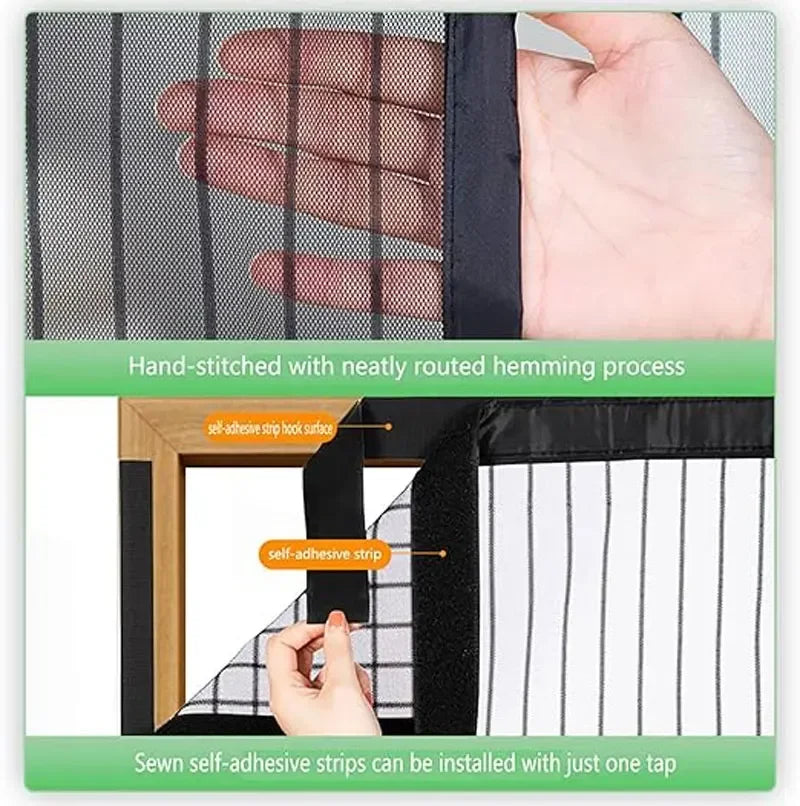 Hand-stitched with neatly routed hemming process

self-adhesive strip hook surface

self-adhesive strip

Sewn self-adhesive strips can be installed with just one tap