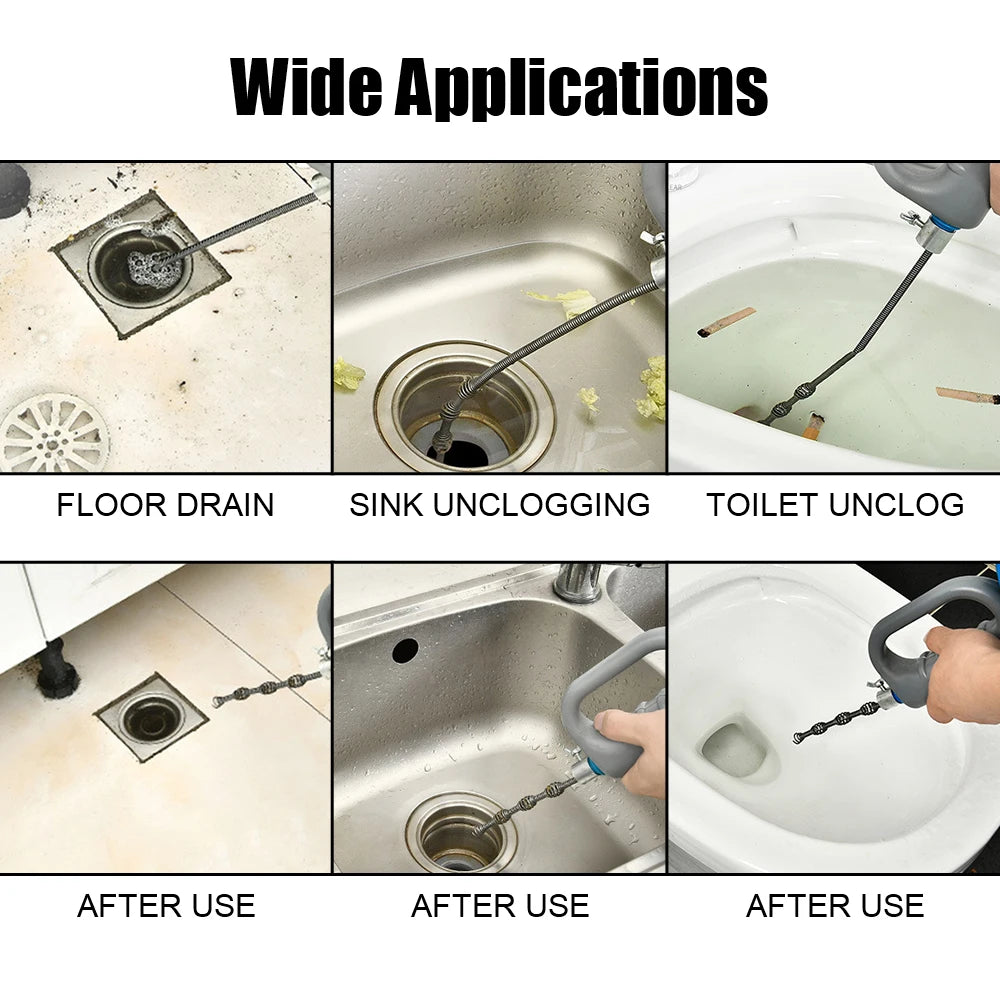 Wide Applications

FLOOR DRAIN

SINK UNCLOGGING

TOILET UNCLOG

AFTER USE

AFTER USE

AFTER USE