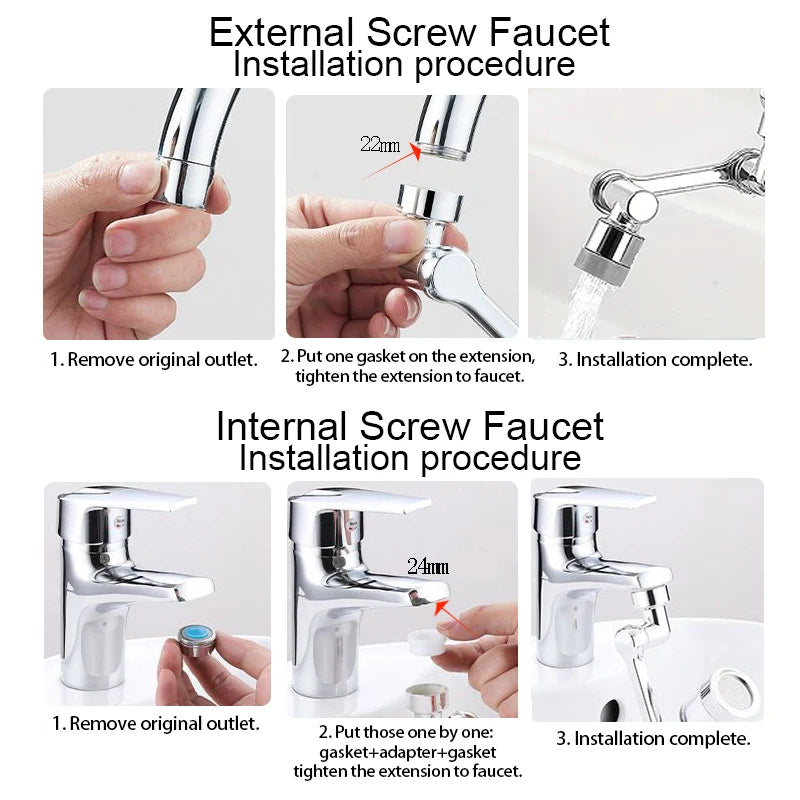 External Screw Faucet
Installation procedure

22mm

1. Remove original outlet.

2. Put one gasket on the extension, tighten the extension to faucet.

3. Installation complete.

Internal Screw Faucet
Installation procedure

24mm

1. Remove original outlet.

2. Put those one by one: gasket+adapter+gasket tighten the extension to faucet.

3. Installation complete.