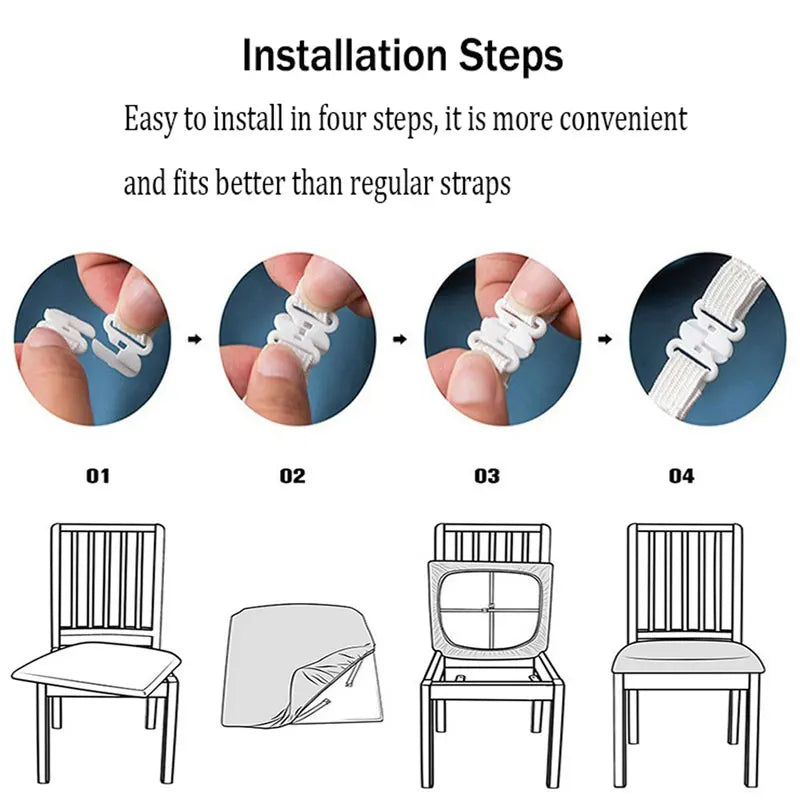 Installation Steps

Easy to install in four steps, it is more convenient and fits better than regular straps

01

02

03

04