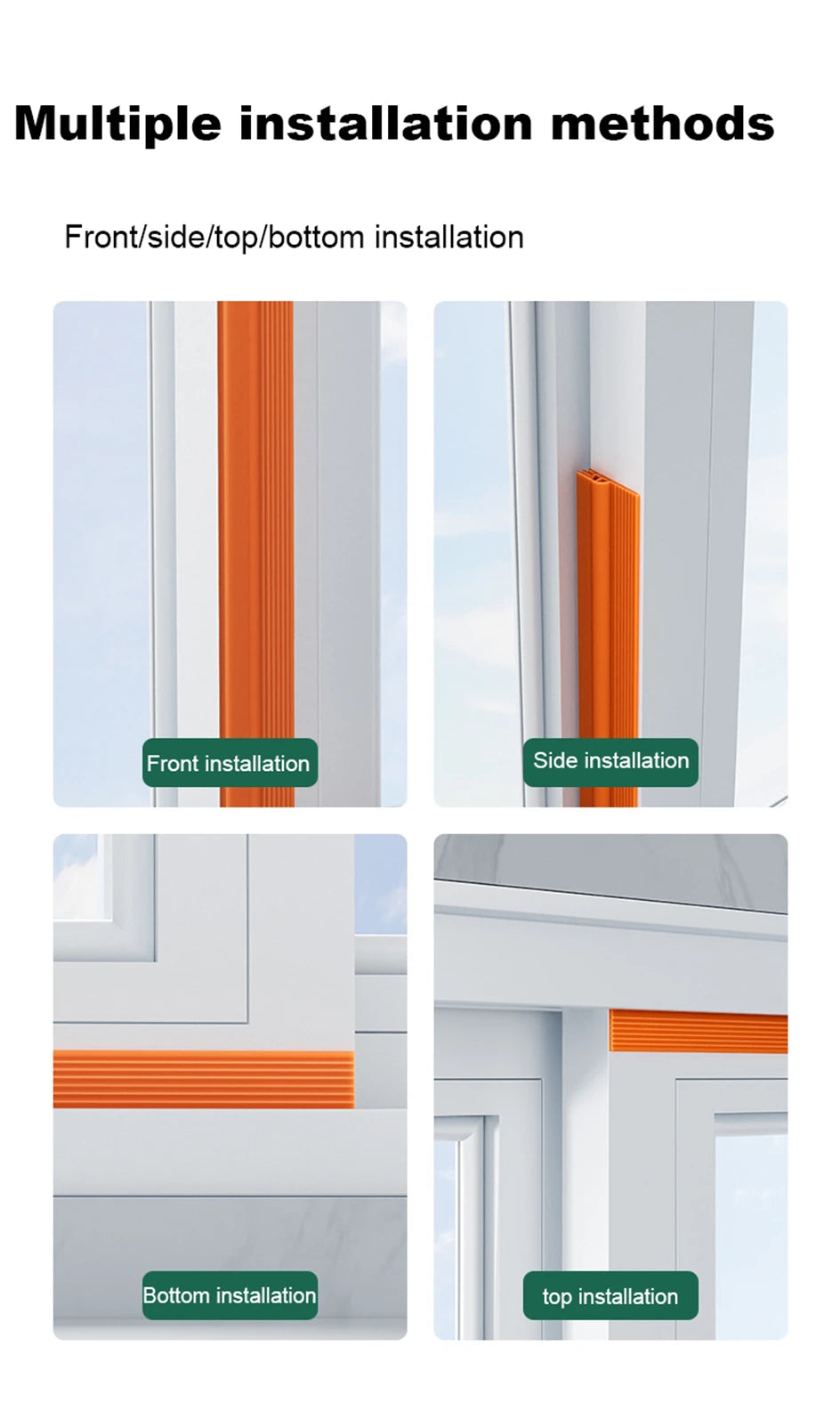 Multiple installation methods

Front/side/top/bottom installation

Front installation

Side installation

Bottom installation

top installation