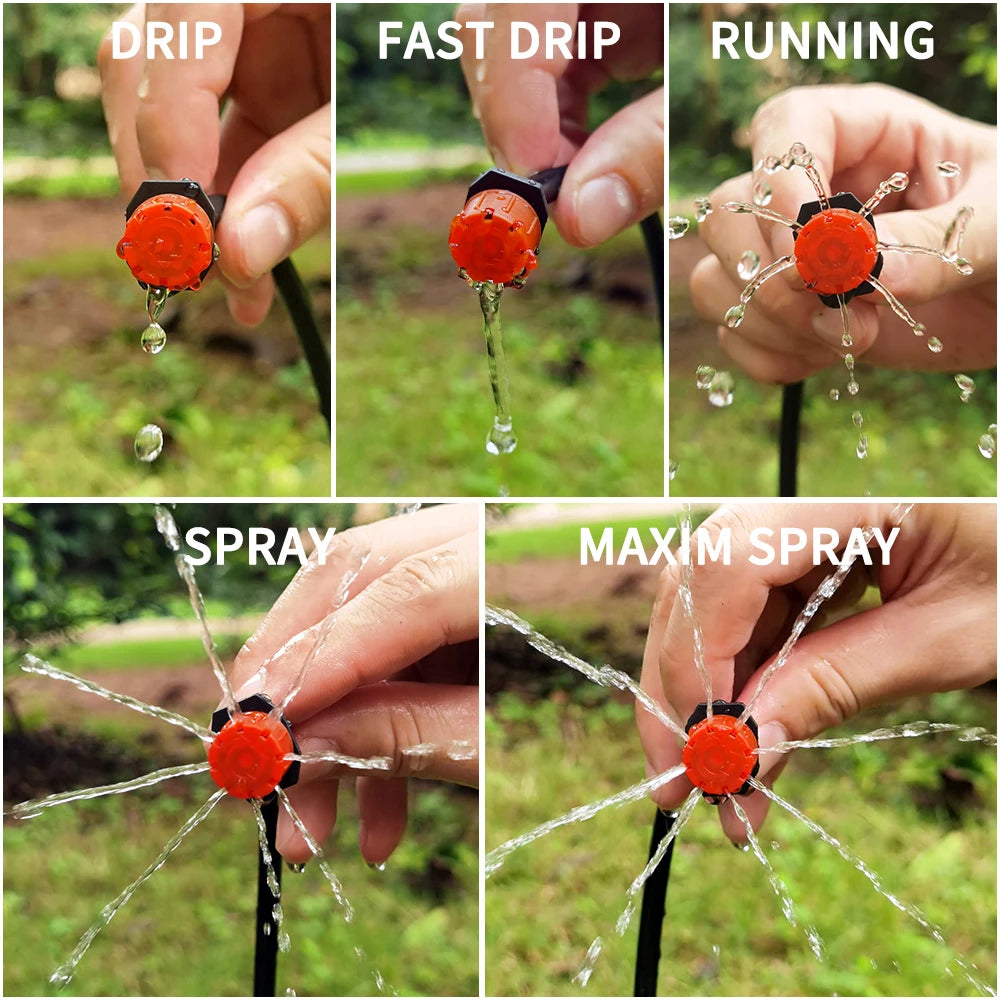 DRIP

FAST DRIP

RUNNING

SPRAY

MAXIM SPRAY