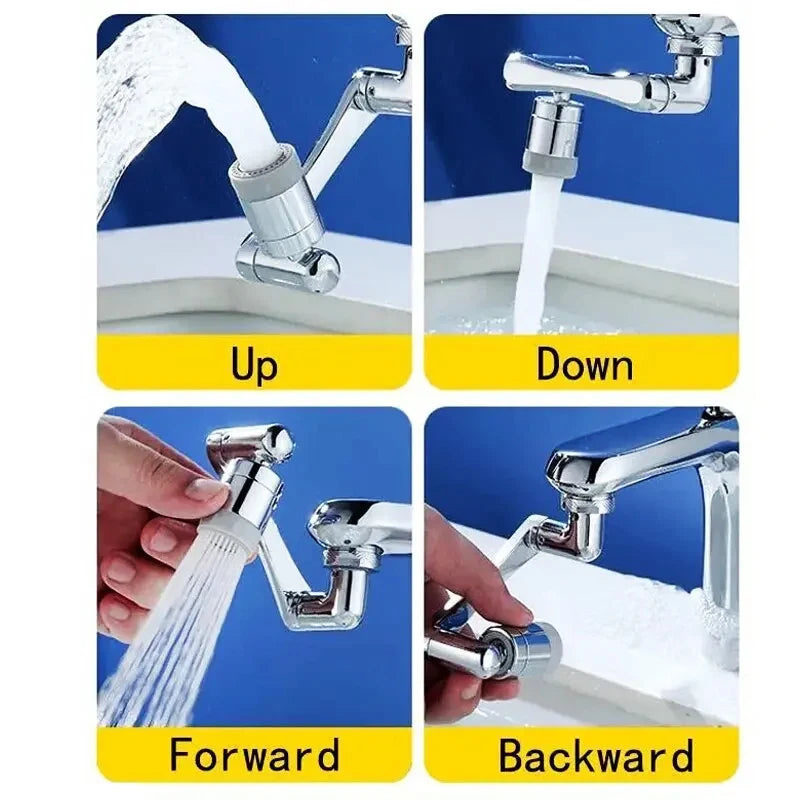 Up

Down

Forward

Backward