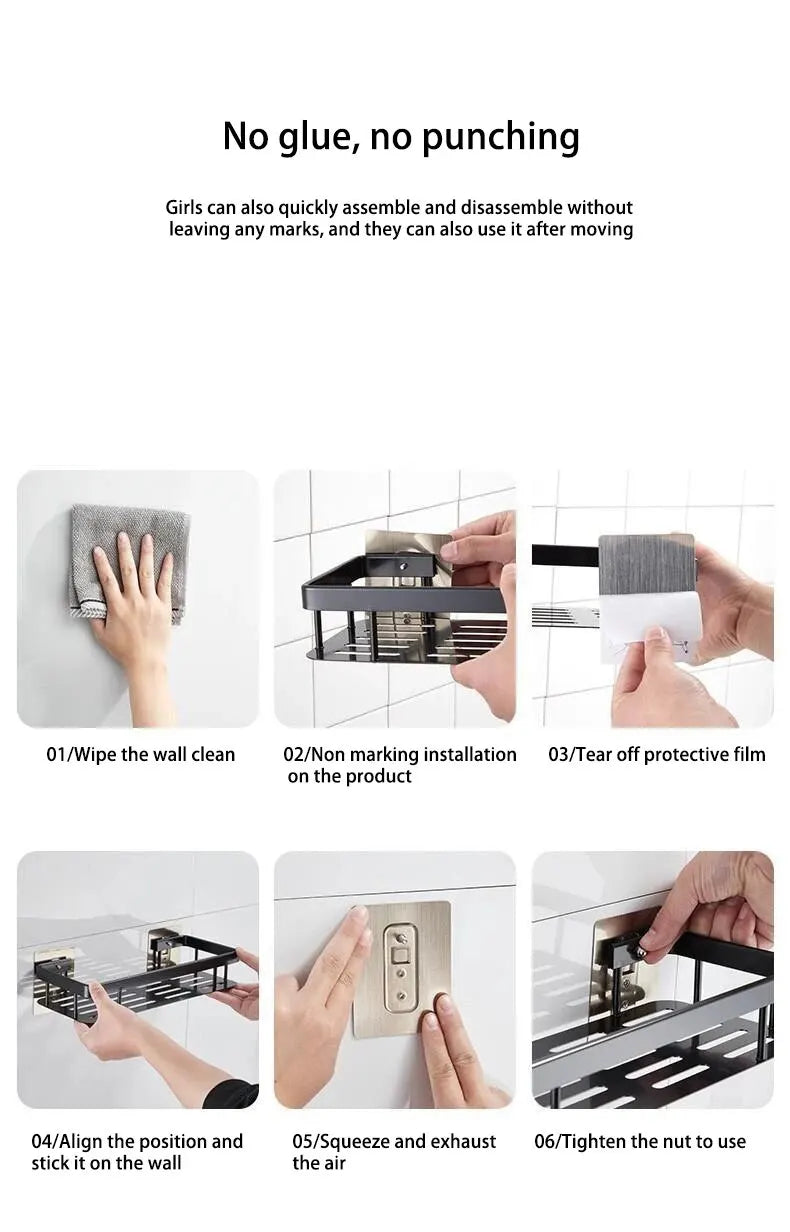 No glue, no punching

Girls can also quickly assemble and disassemble without leaving any marks, and they can also use it after moving

01/Wipe the wall clean

02/Non marking installation on the product

03/Tear off protective film

04/Align the position and stick it on the wall

05/Squeeze and exhaust the air

06/Tighten the nut to use