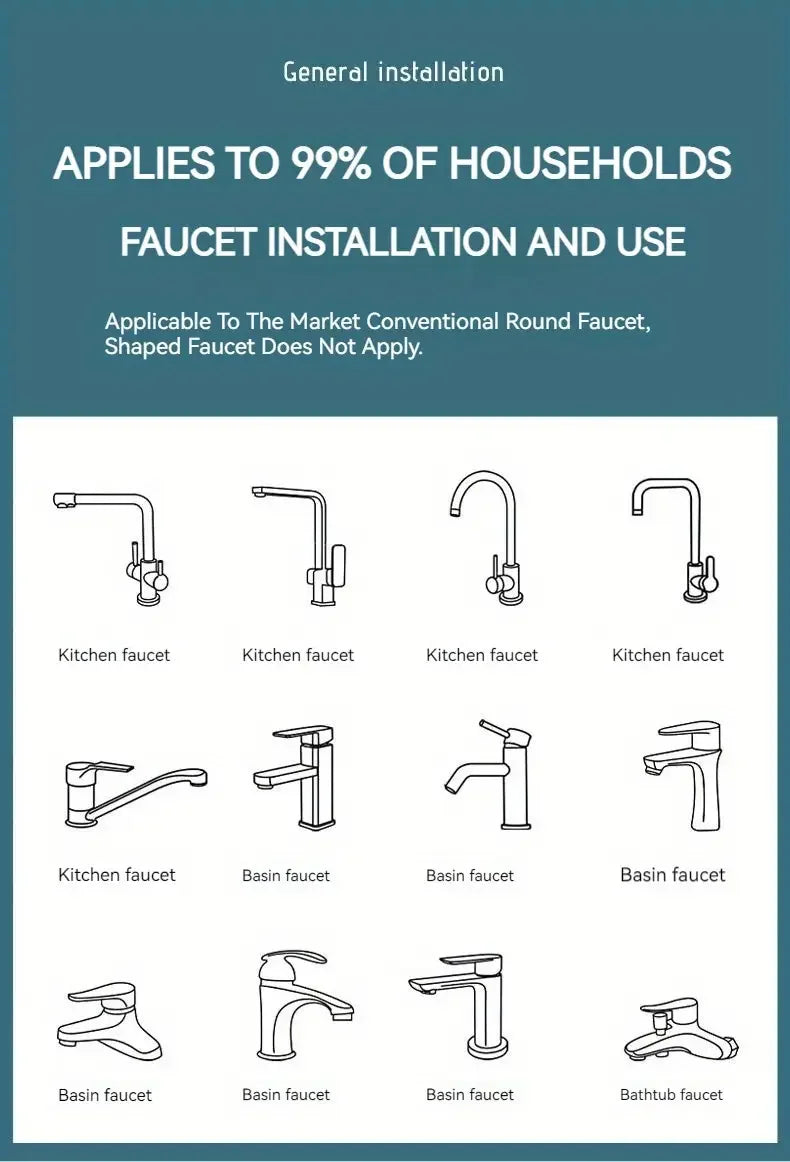 General installation

APPLIES TO 99% OF HOUSEHOLDS

FAUCET INSTALLATION AND USE

Applicable To The Market Conventional Round Faucet, Shaped Faucet Does Not Apply.

Kitchen faucet

Kitchen faucet

Kitchen faucet

Kitchen faucet

Kitchen faucet

Basin faucet

Basin faucet

Basin faucet

Basin faucet

Basin faucet

Basin faucet

Bathtub faucet