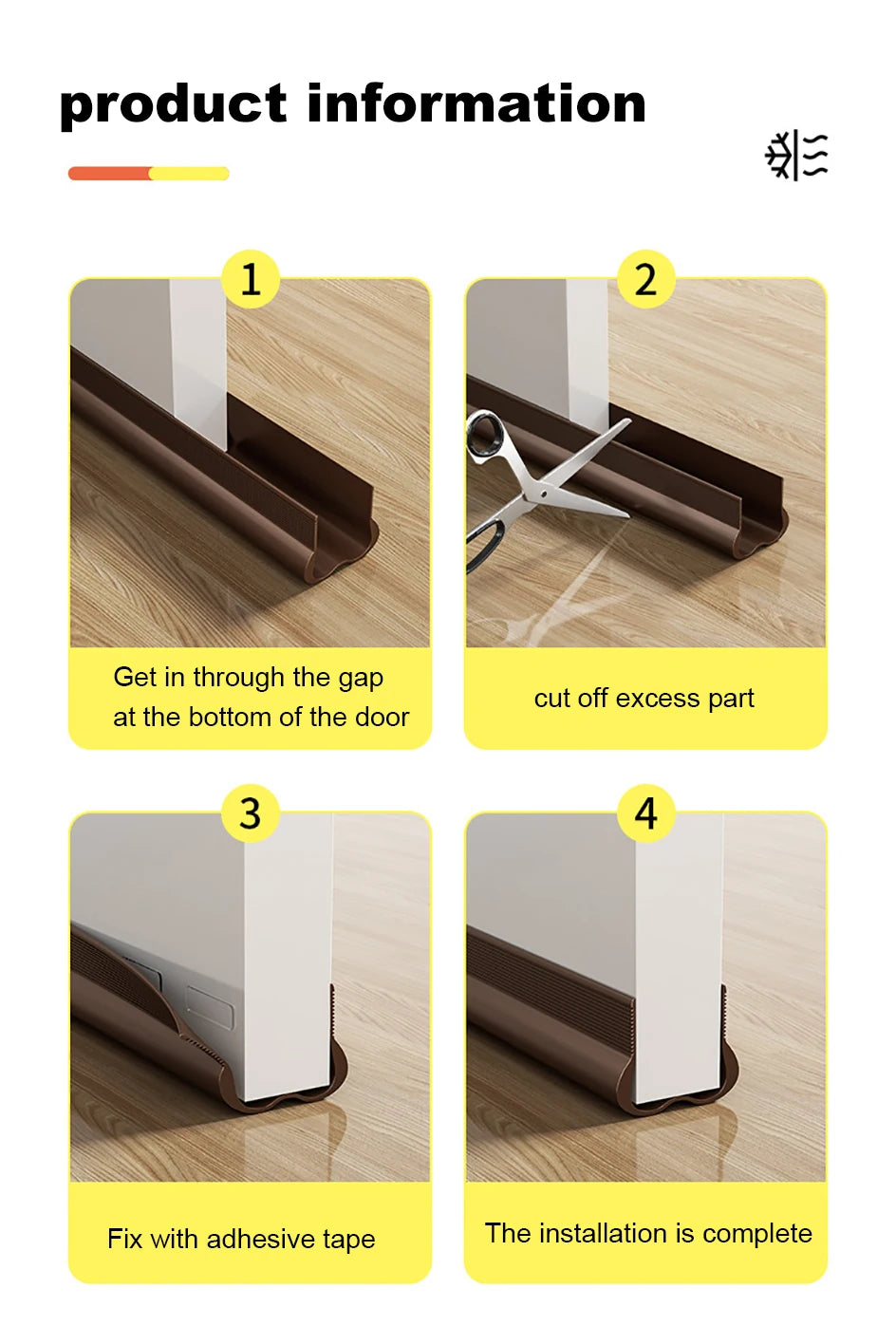 product information

1

Get in through the gap at the bottom of the door

2

cut off excess part

3

Fix with adhesive tape

4

The installation is complete