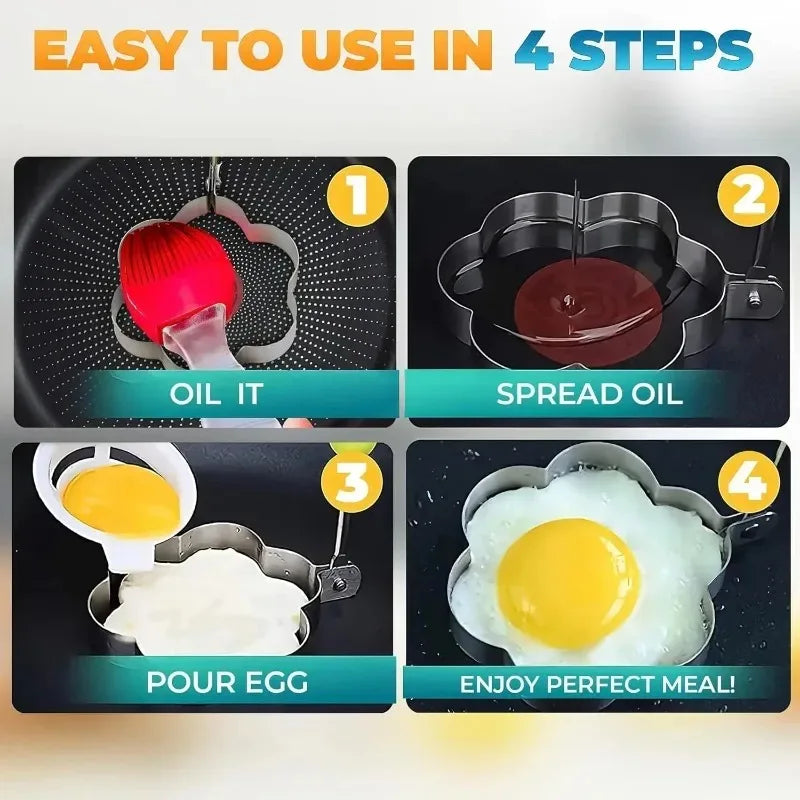 EASY TO USE IN 4 STEPS

1

OIL IT

2

SPREAD OIL

3

POUR EGG

4

ENJOY PERFECT MEAL!