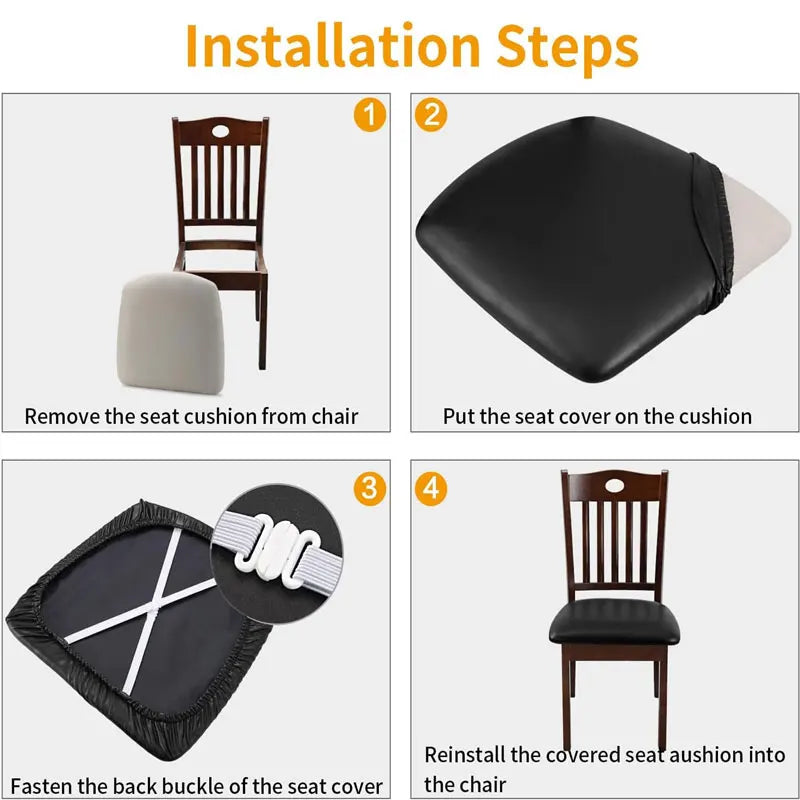 Installation Steps

1

Remove the seat cushion from chair

2

Put the seat cover on the cushion

3

Fasten the back buckle of the seat cover

4

Reinstall the covered seat aushion into the chair