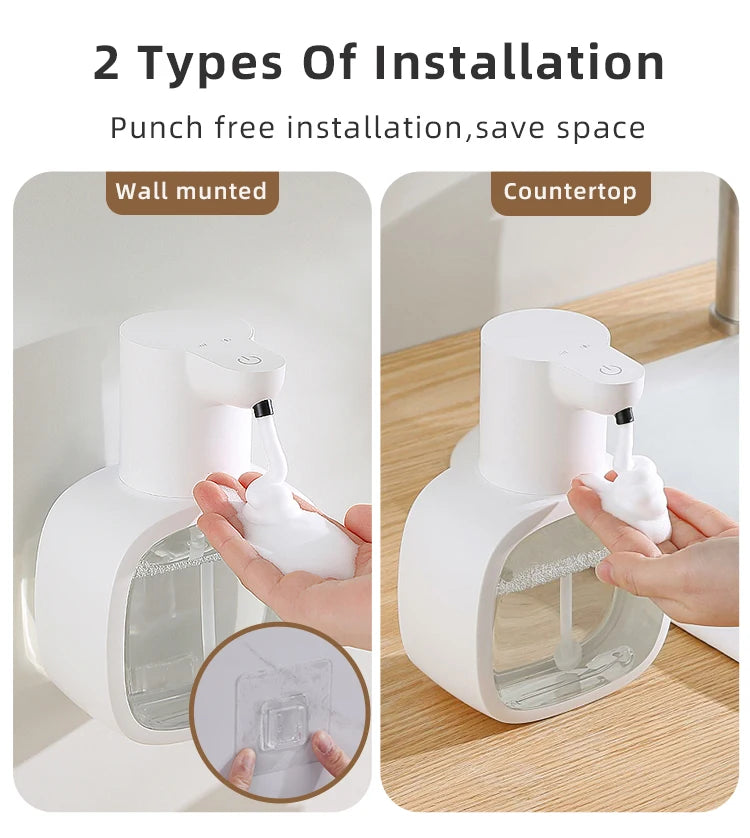 2 Types Of Installation

Punch free installation,save space

Wall munted

Countertop