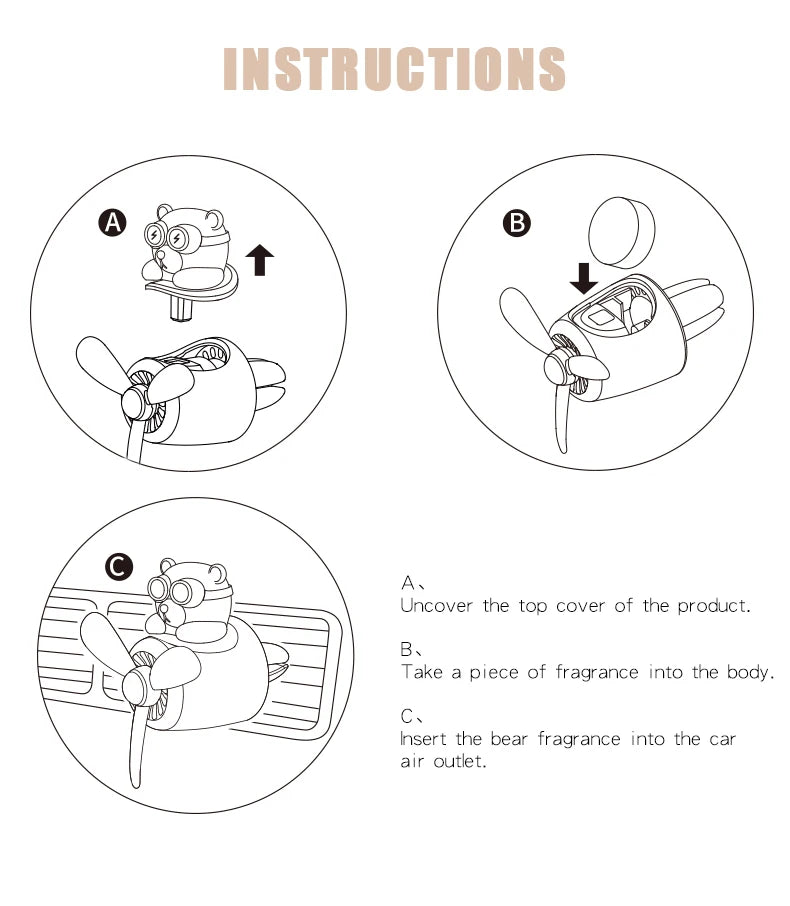 INSTRUCTIONS

A

B

C

A、
Uncover the top cover of the product.

B、
Take a piece of fragrance into the body.

C、
Insert the bear fragrance into the car air outlet.