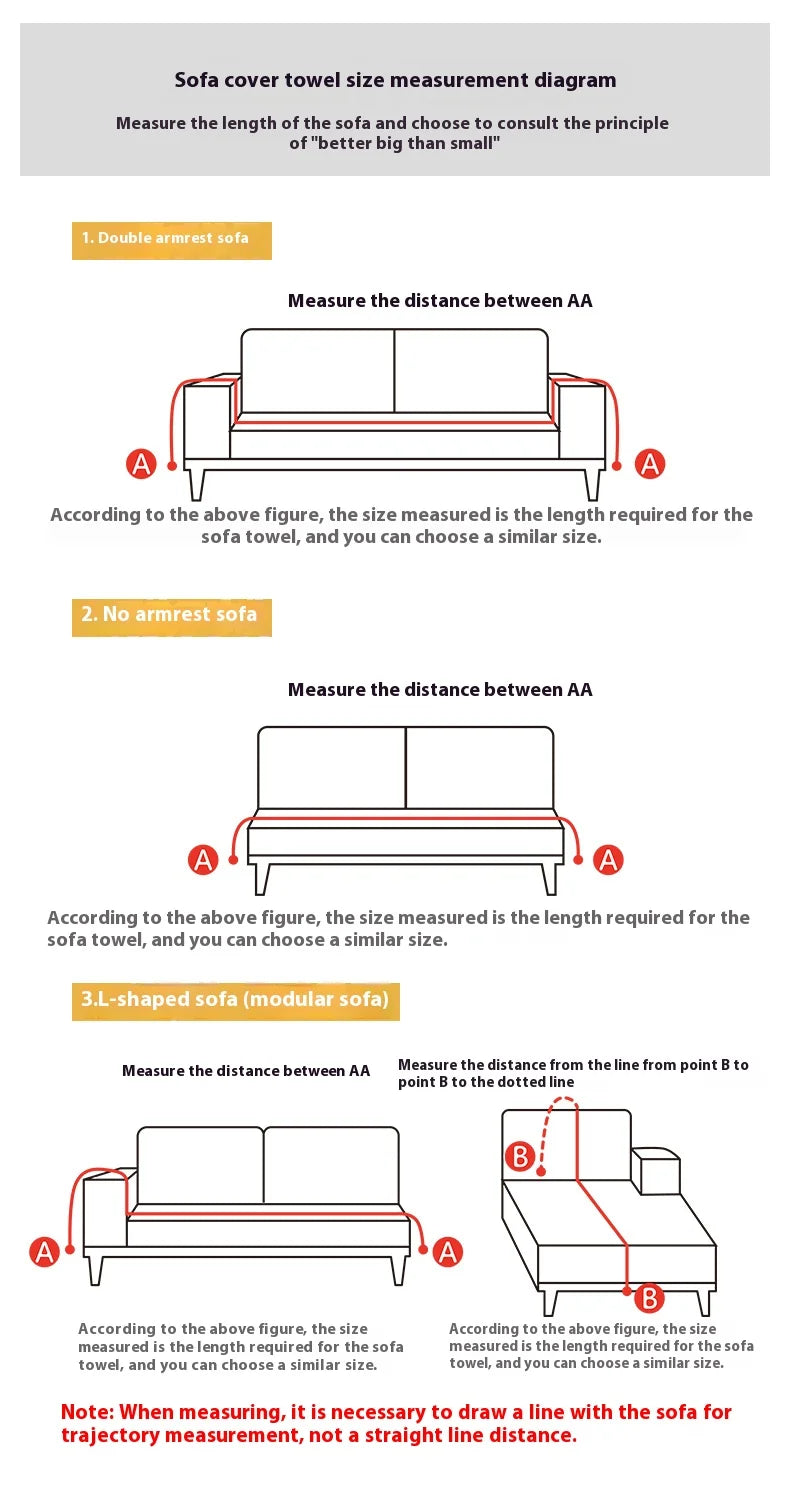 Sofa cover towel size measurement diagram

Measure the length of the sofa and choose to consult the principle of "better big than small"

1. Double armrest sofa

Measure the distance between AA

A A

According to the above figure, the size measured is the length required for the sofa towel, and you can choose a similar size.

2. No armrest sofa

Measure the distance between AA

A A

According to the above figure, the size measured is the length required for the sofa towel, and you can choose a similar size.

3.L-shaped sofa (modular sofa)

Measure the distance between AA

A A

According to the above figure, the size measured is the length required for the sofa towel, and you can choose a similar size.

Measure the distance from the line from point B to point B to the dotted line

B B

According to the above figure, the size measured is the length required for the sofa towel, and you can choose a similar size.

Note: When measuring, it is necessary to draw a line with the sofa for trajectory measurement, not a straight line distance.