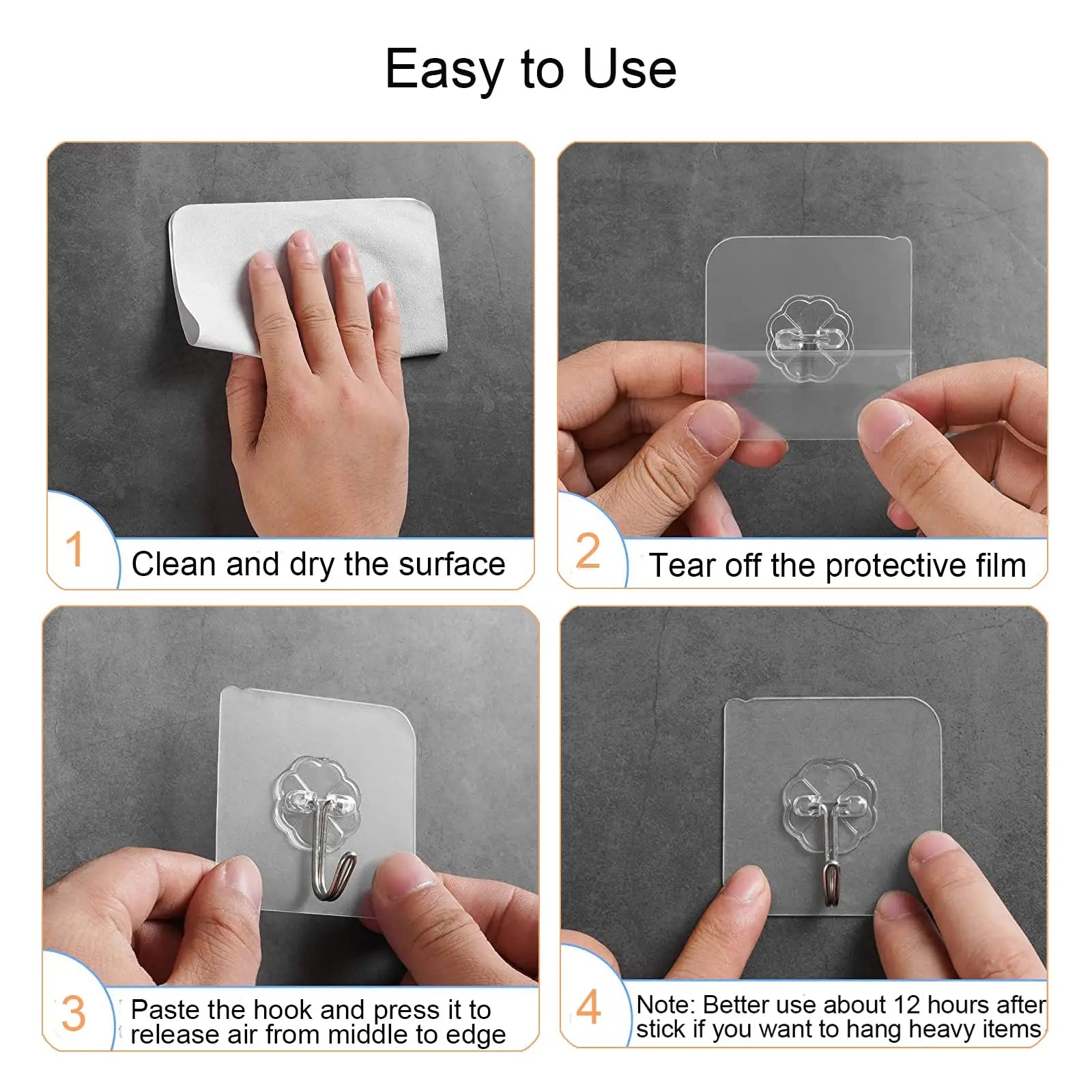 Easy to Use

1 Clean and dry the surface

2 Tear off the protective film

3 Paste the hook and press it to release air from middle to edge

4 Note: Better use about 12 hours after stick if you want to hang heavy items