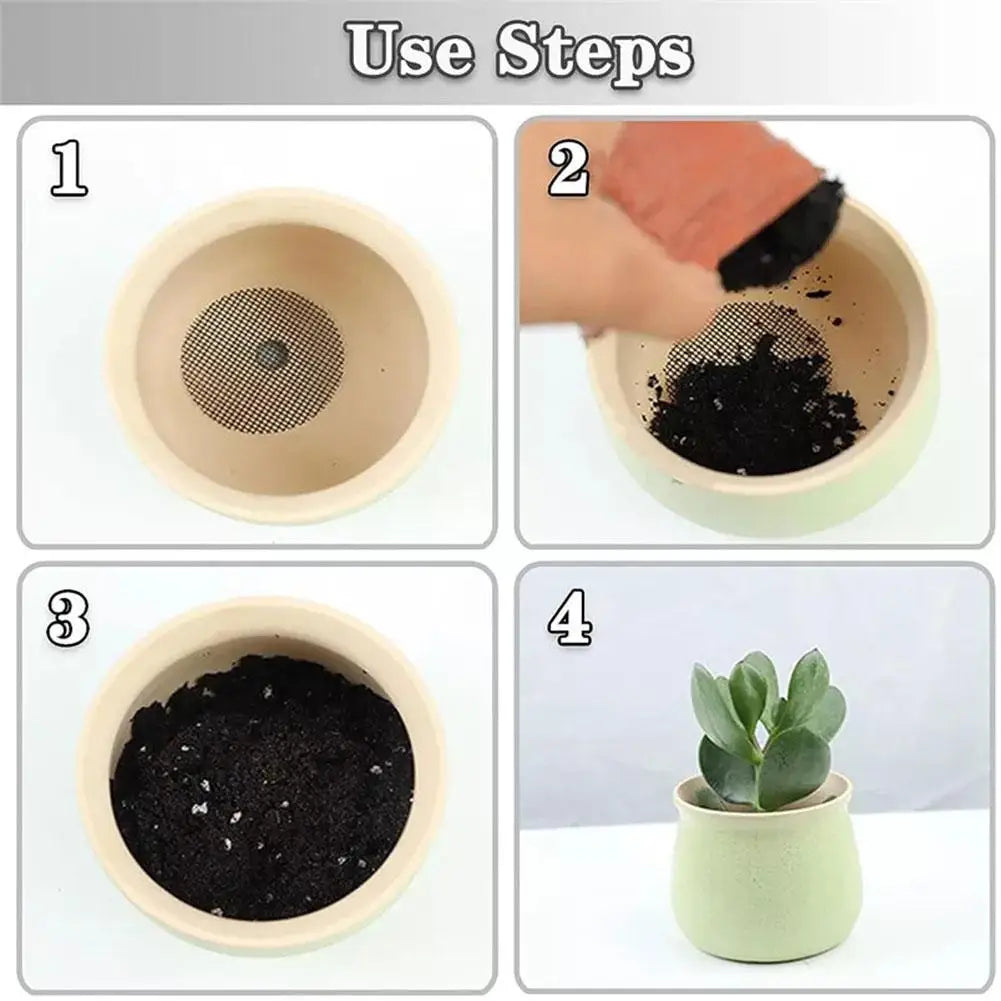 Use Steps

1

2

3

4