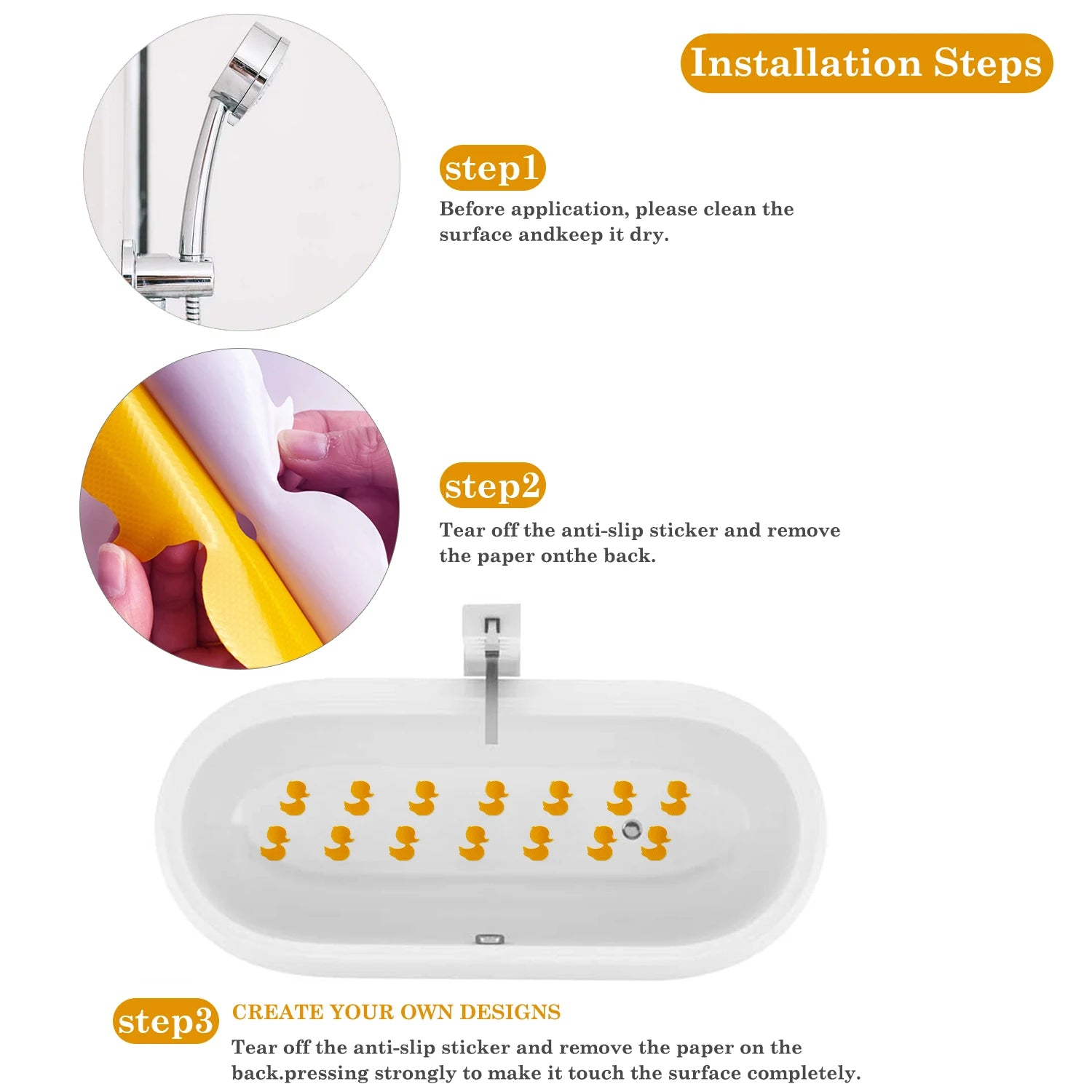 Installation Steps

step1

Before application, please clean the surface andkeep it dry.

step2

Tear off the anti-slip sticker and remove the paper onthe back.

step3

CREATE YOUR OWN DESIGNS

Tear off the anti-slip sticker and remove the paper on the back.pressing strongly to make it touch the surface completely.