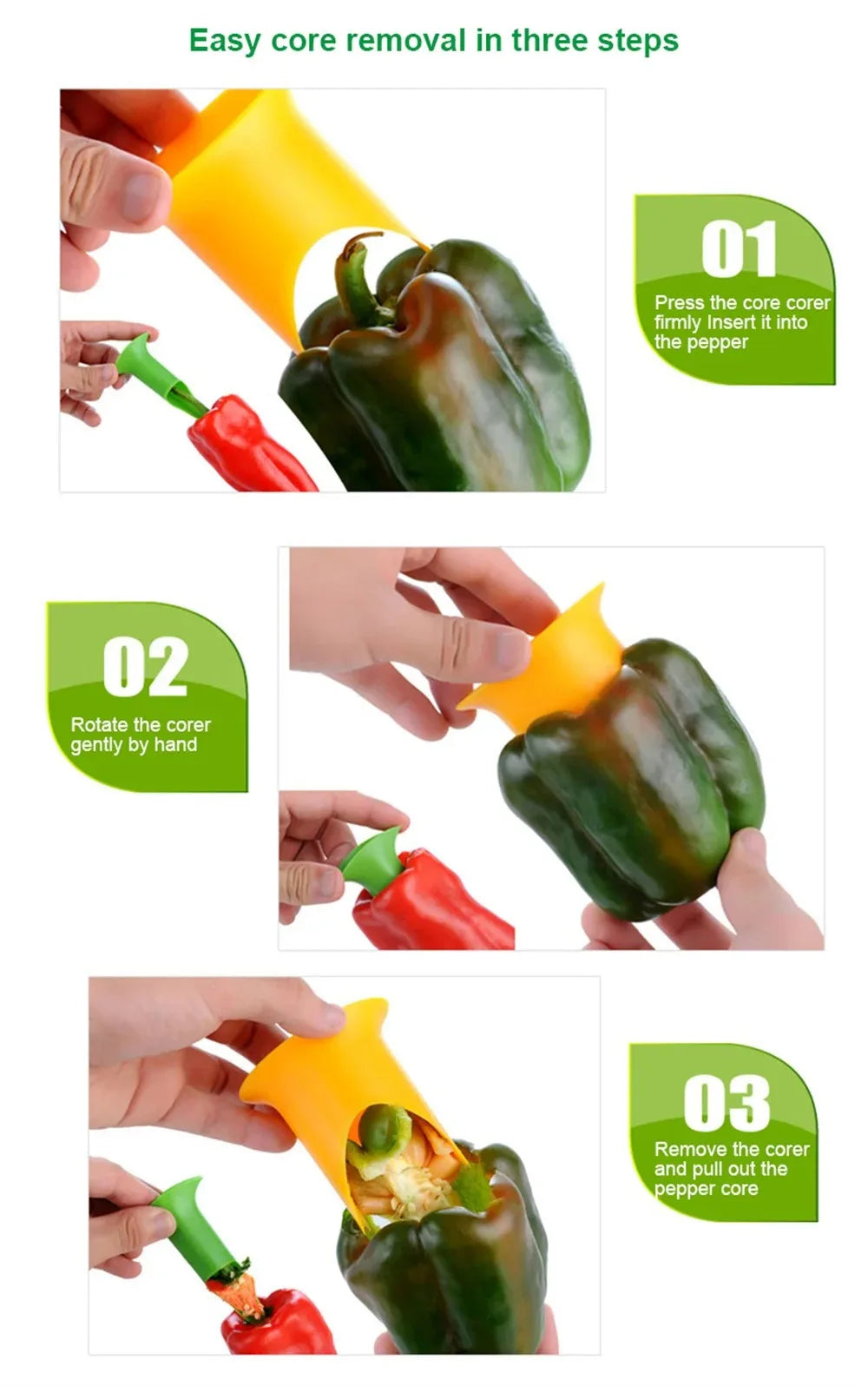 Easy core removal in three steps

01

Press the core corer firmly Insert it into the pepper

02

Rotate the corer gently by hand

03

Remove the corer and pull out the pepper core